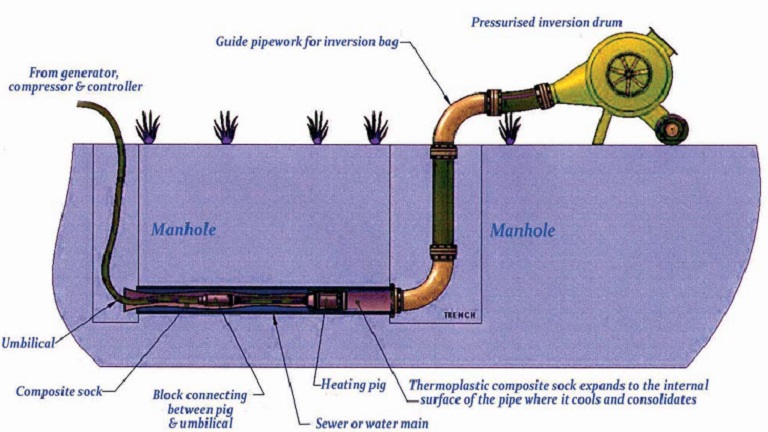 Pressurised inversion drum

Guide pipework for inversion bag

From generator, compressor & controller

Manhole

Manhole

TRENCH

Umbilical

Composite sock

Block connecting between pig & umbilical

Heating pig

Sewer or water main

Thermoplastic composite sock expands to the internal surface of the pipe where it cools and consolidates